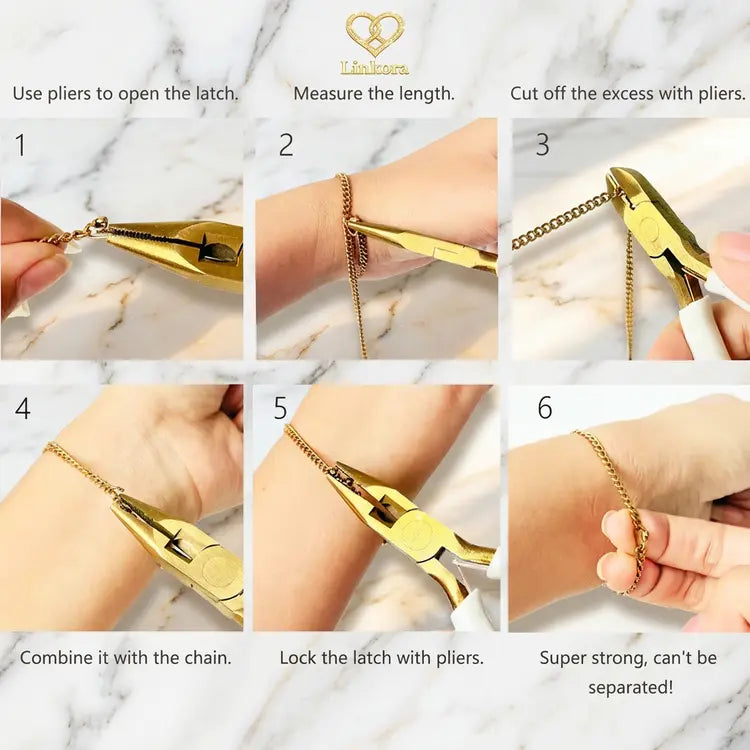 Linkora

Use pliers to open the latch.

Measure the length.

Cut off the excess with pliers.

1

2

3

4

5

6

Combine it with the chain.

Lock the latch with pliers.

Super strong, can't be separated!